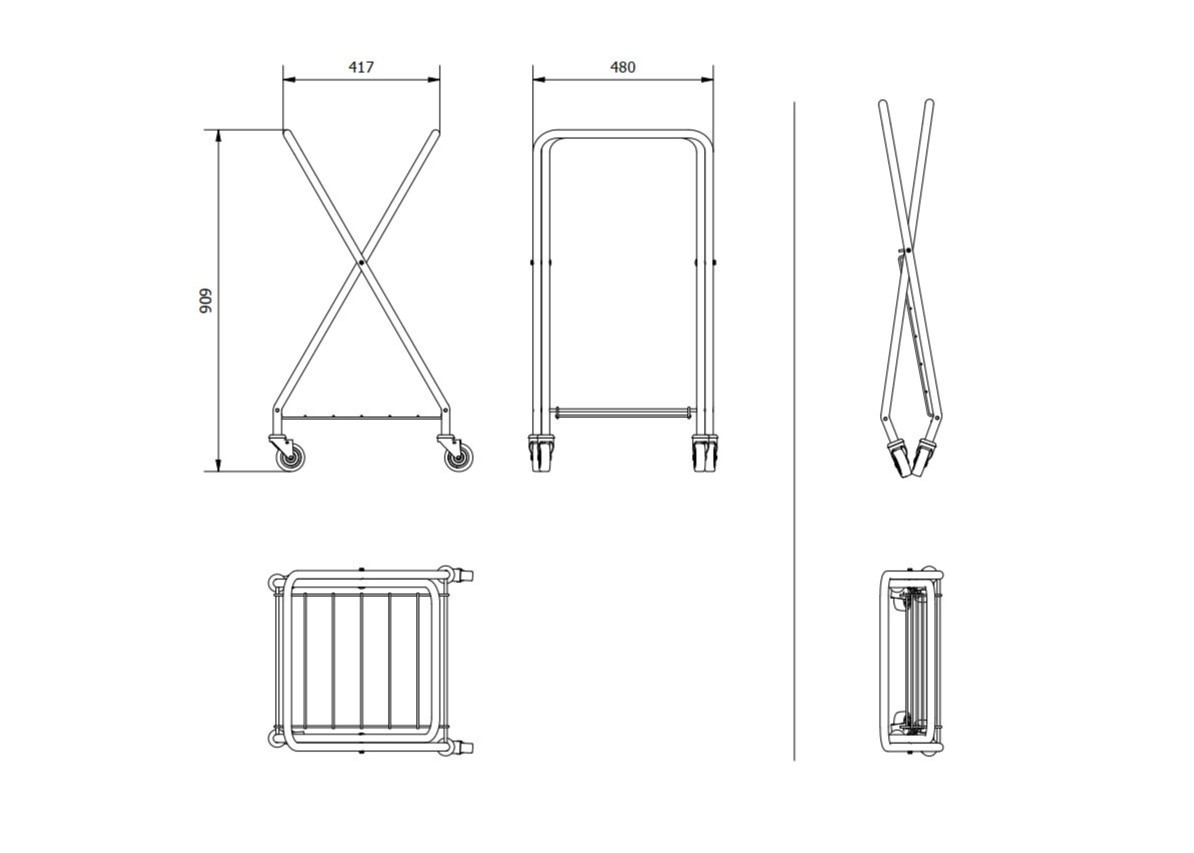 417

480

909